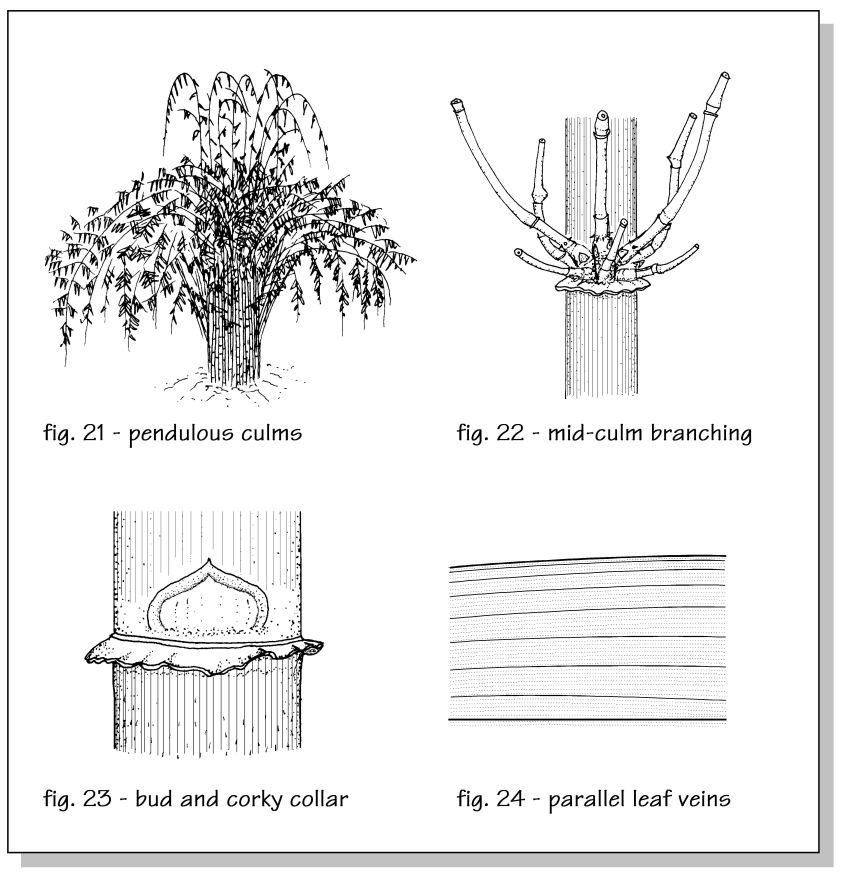 fig. 21 - pendulous culms

fig. 22 - mid-culm branching

fig. 23 - bud and corky collar

fig. 24 - parallel leaf veins