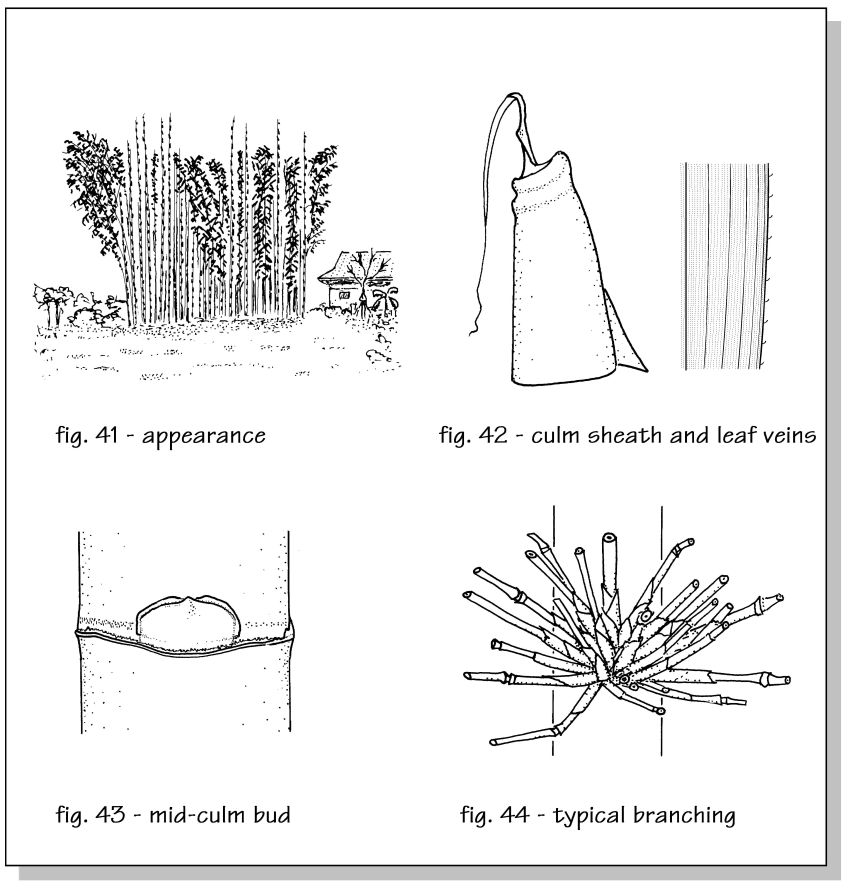 fig. 41 - appearance

fig. 42 - culm sheath and leaf veins

fig. 43 - mid-culm bud

fig. 44 - typical branching